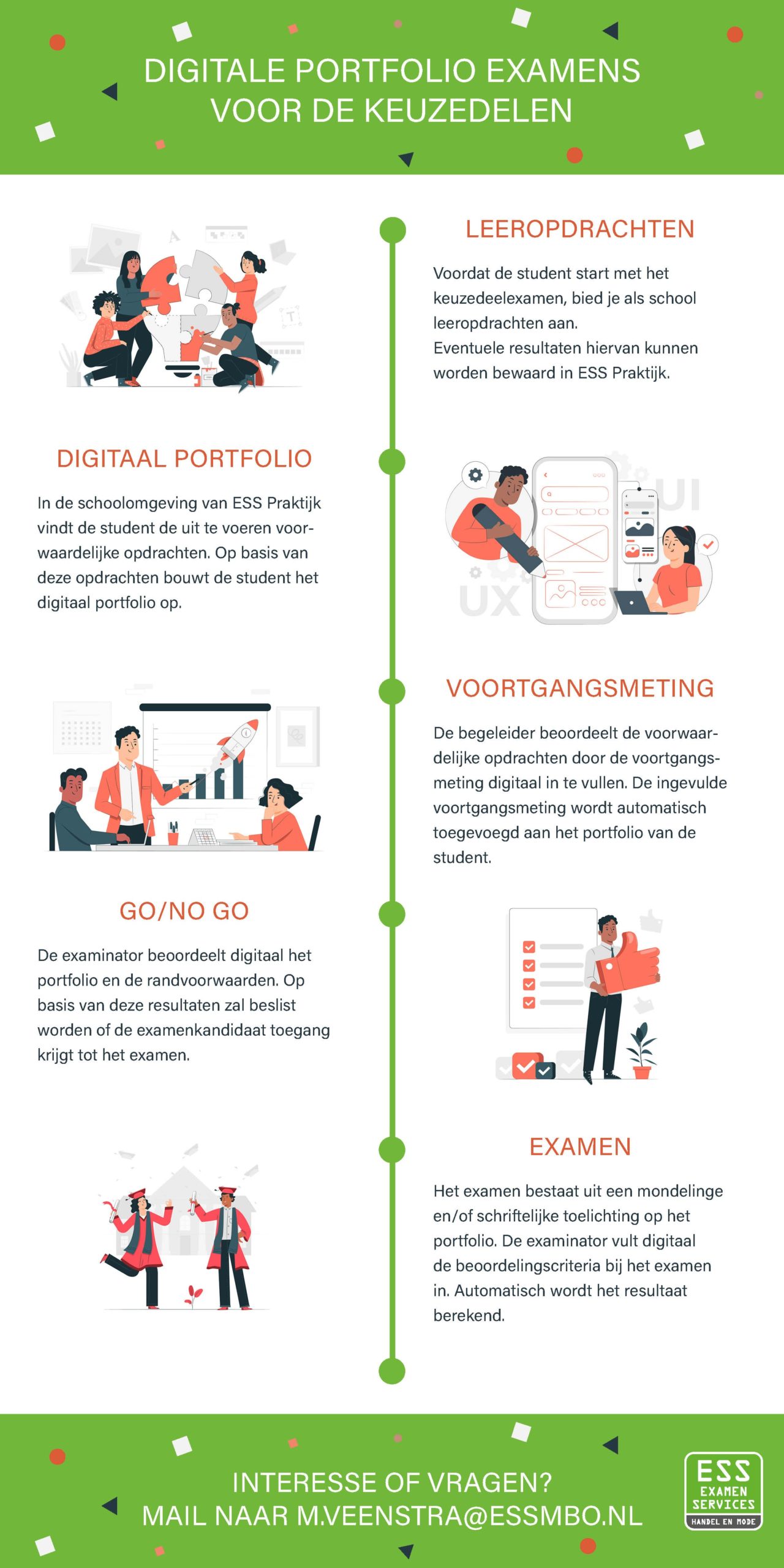 DIGITALE PORTFOLIO EXAMENS VOOR DE KEUZEDELEN

LEEROPDRACHTEN

Voordat de student start met het keuzedeelexamen, bied je als school leeropdrachten aan.
Eventuele resultaten hiervan kunnen worden bewaard in ESS Praktijk.

DIGITAAL PORTFOLIO

In de schoolomgeving van ESS Praktijk vindt de student de uit te voeren voorwaardelijke opdrachten. Op basis van deze opdrachten bouwt de student het digitaal portfolio op.

UI

UX

VOORTGANGSMETING

De begeleider beoordeelt de voorwaardelijke opdrachten door de voortgangsmeting digitaal in te vullen. De ingevulde voortgangsmeting wordt automatisch toegevoegd aan het portfolio van de student.

GO/NO GO

De examinator beoordeelt digitaal het portfolio en de randvoorwaarden. Op basis van deze resultaten zal beslist worden of de examenkandidaat toegang krijgt tot het examen.

EXAMEN

Het examen bestaat uit een mondelinge en/of schriftelijke toelichting op het portfolio. De examinator vult digitaal de beoordelingscriteria bij het examen in. Automatisch wordt het resultaat berekend.

INTERESSE OF VRAGEN?
MAIL NAAR M.VEENSTRA@ESSMBO.NL

ESS
EXAMEN SERVICES
HANDEL EN MODE